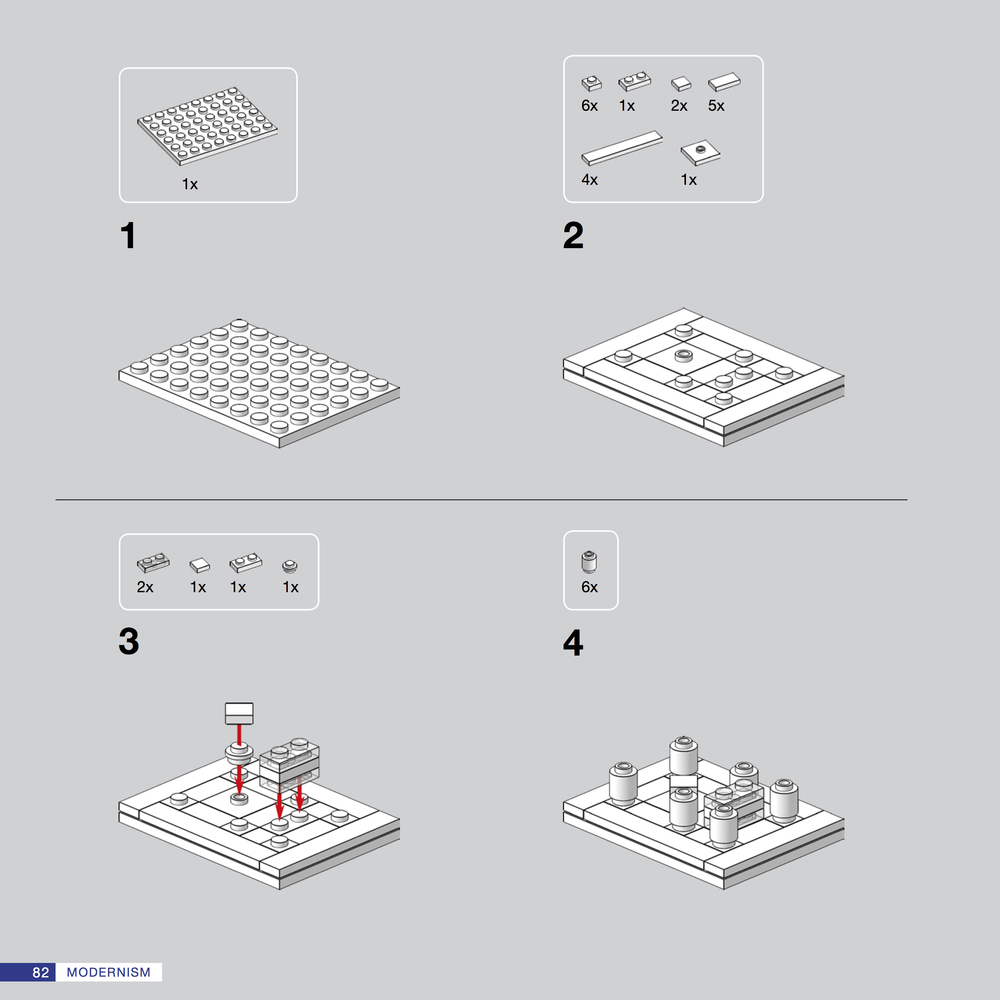 1x

1

6x 1x 2x 5x

4x 1x

2

2x 1x 1x 1x

3

6x

4

82 MODERNISM