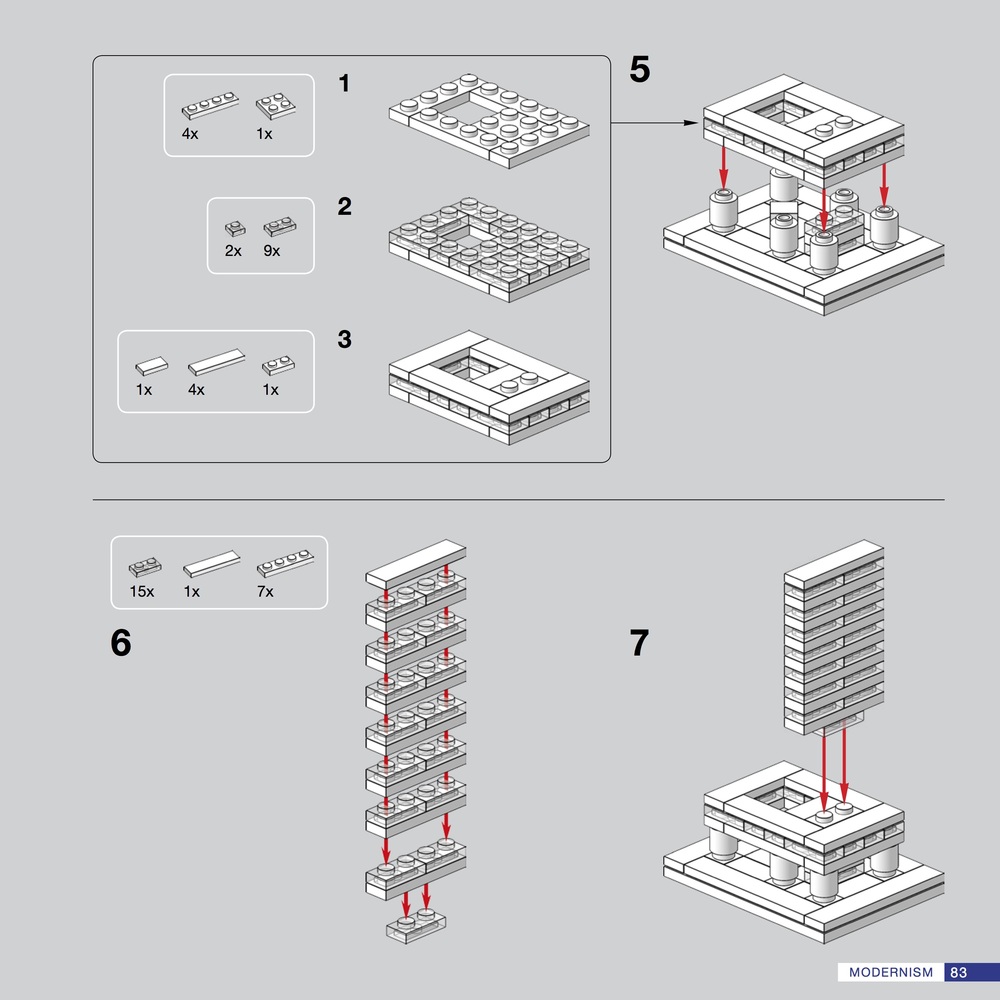 4x 1x

1

2x 9x

2

1x 4x 1x

3

5

15x 1x 7x

6

7

MODERNISM 83