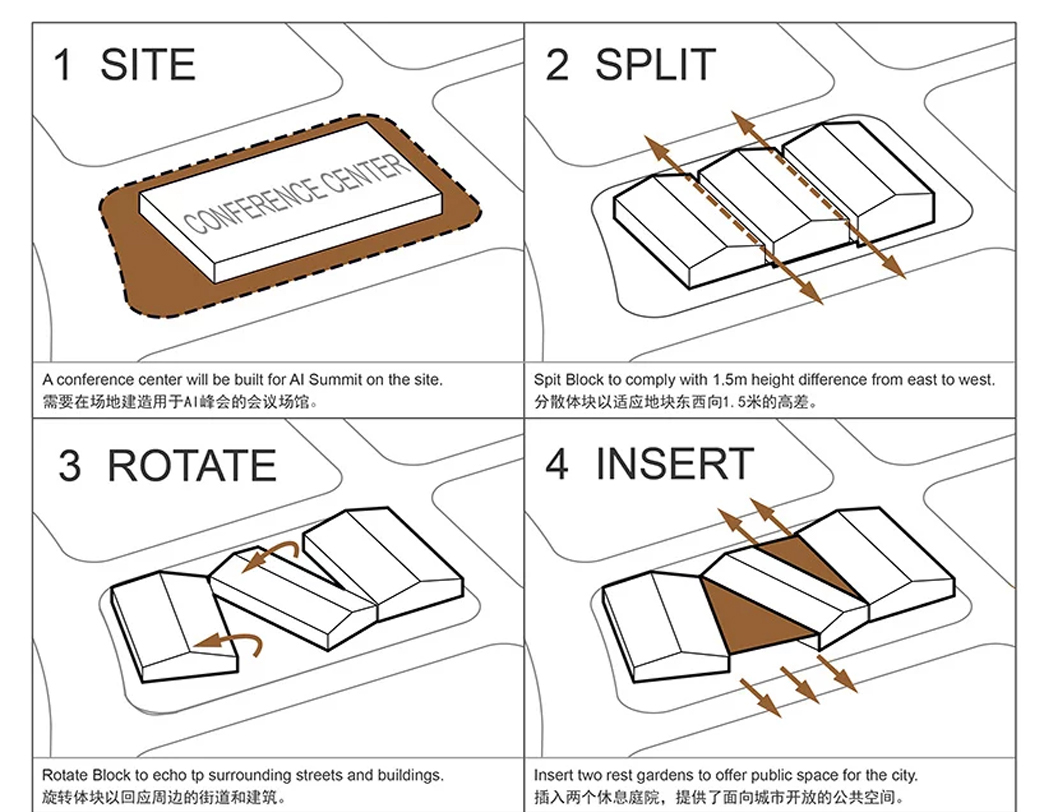 1 SITE

CONFERENCE CENTER

A conference center will be built for AI Summit on the site.
需要在场地建造用于AI峰会的会议场馆。

2 SPLIT

Spit Block to comply with 1.5m height difference from east to west.
分散体块以适应地块东西向1.5米的高差。

3 ROTATE

Rotate Block to echo tp surrounding streets and buildings.
旋转体块以回应周边的街道和建筑。

4 INSERT

Insert two rest gardens to offer public space for the city.
插入两个休息庭院，提供了面向城市开放的公共空间。