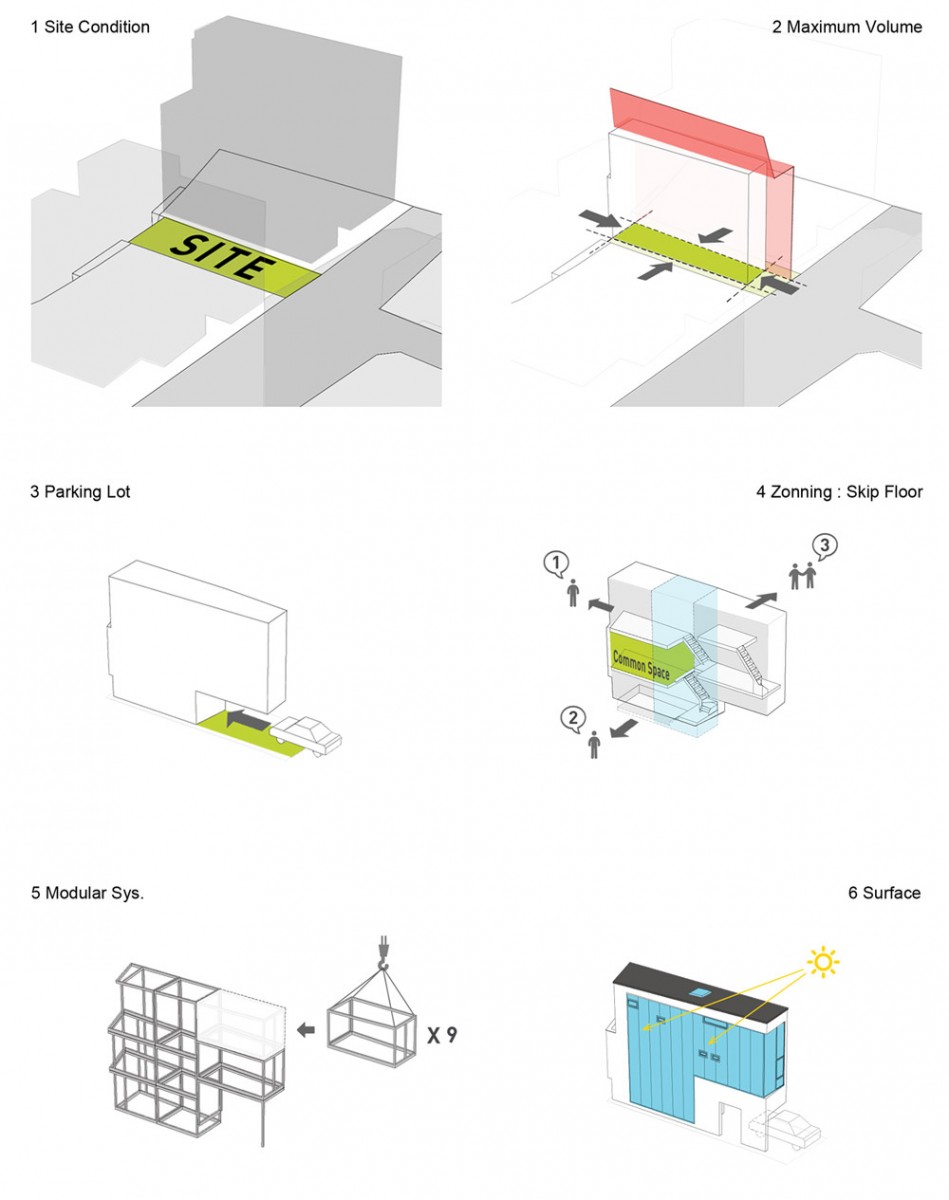 1 Site Condition

SITE

2 Maximum Volume

3 Parking Lot

4 Zonning : Skip Floor

1

3

Common Space

2

5 Modular Sys.

X 9

6 Surface