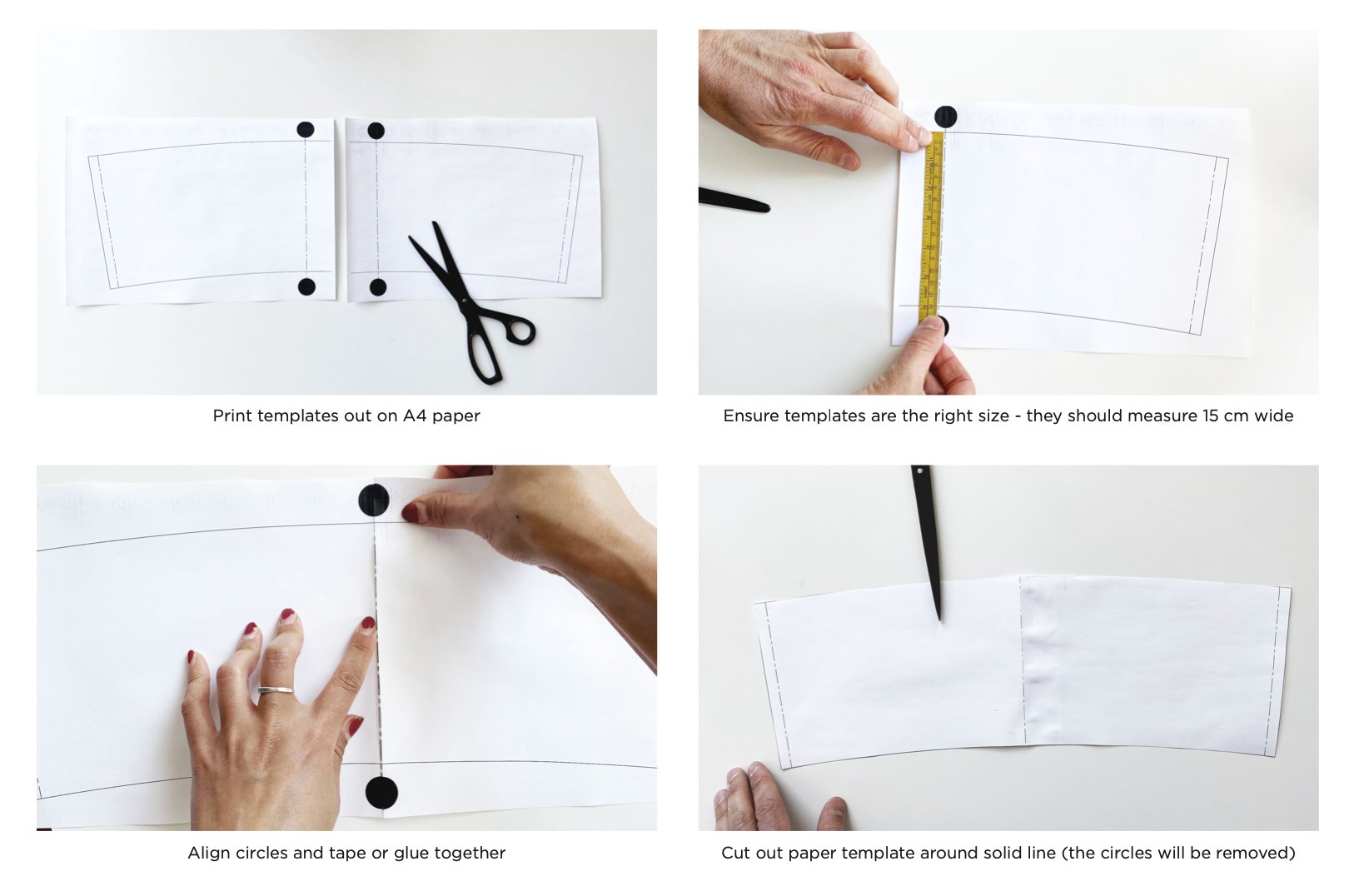 Print templates out on A4 paper

Ensure templates are the right size - they should measure 15 cm wide

Align circles and tape or glue together

Cut out paper template around solid line (the circles will be removed)