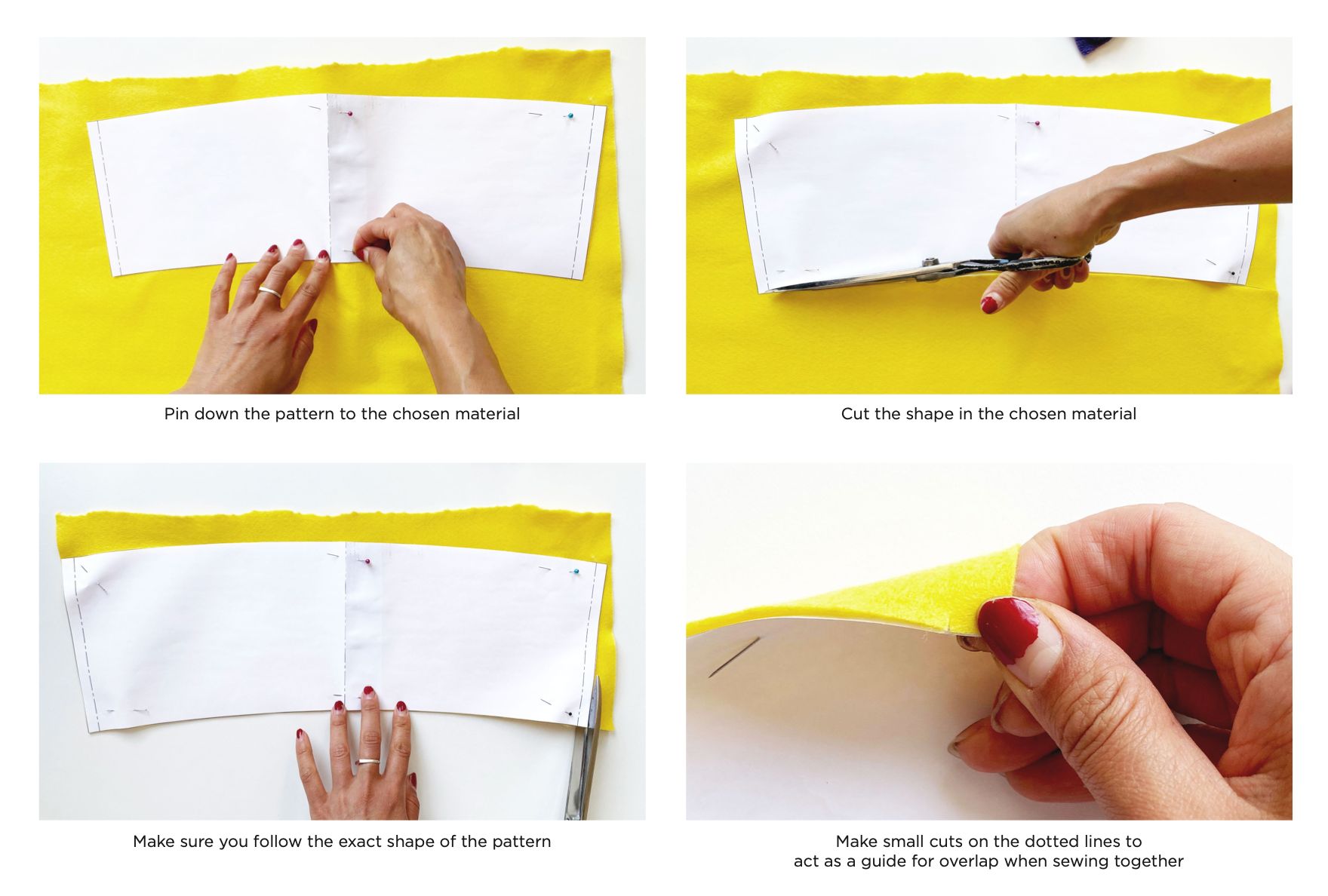 Pin down the pattern to the chosen material

Cut the shape in the chosen material

Make sure you follow the exact shape of the pattern

Make small cuts on the dotted lines to act as a guide for overlap when sewing together