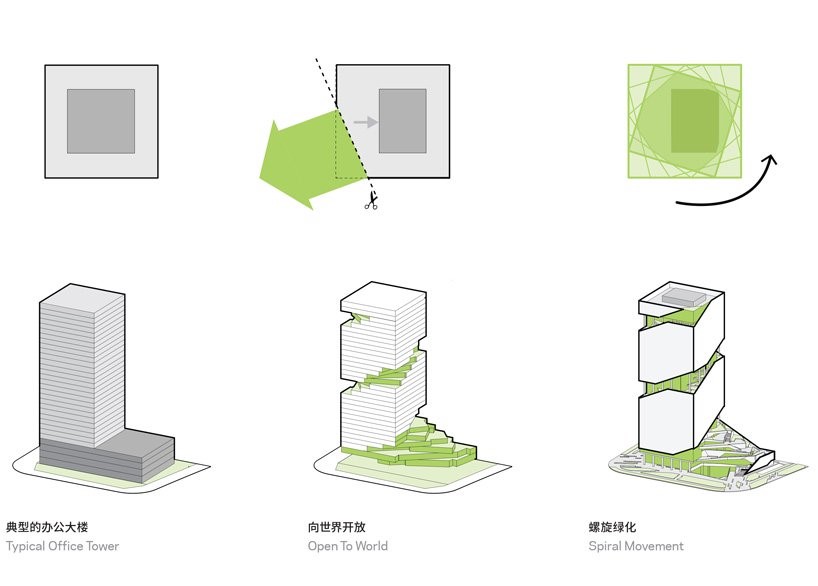 典型的办公大楼
Typical Office Tower

向世界开放
Open To World

螺旋绿化
Spiral Movement