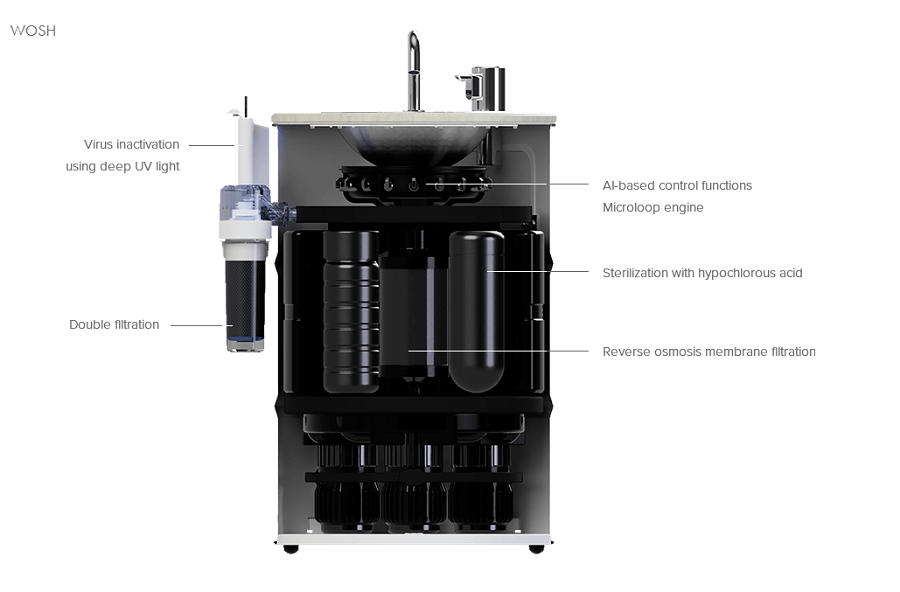 WOSH

Virus inactivation using deep UV light

Double filtration

AI-based control functions
Microloop engine

Sterilization with hypochlorous acid

Reverse osmosis membrane filtration