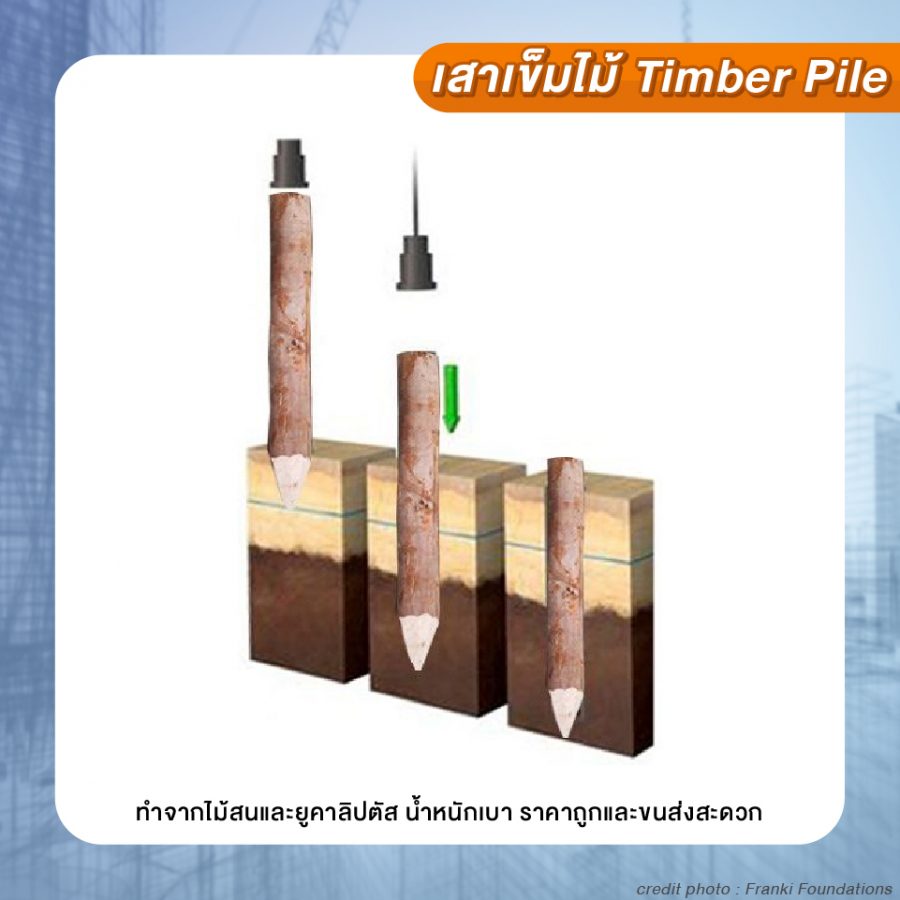 เสาเข็มไม้ Timber Pile

ทำจากไม้สนและยูคาลิปตัส น้ำหนักเบา ราคาถูกและขนส่งสะดวก

credit photo : Franki Foundations