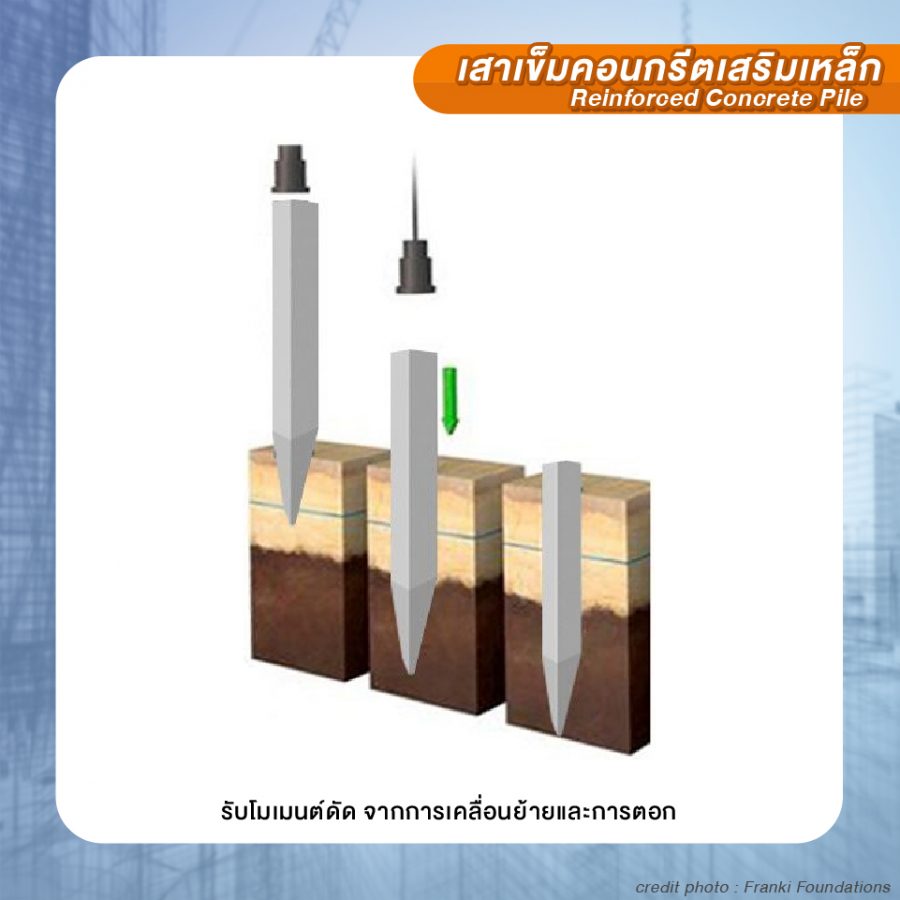 เสาเข็มคอนกรีตเสริมเหล็ก
Reinforced Concrete Pile

รับโมเมนต์ดัด จากการเคลื่อนย้ายและการตอก

credit photo : Franki Foundations