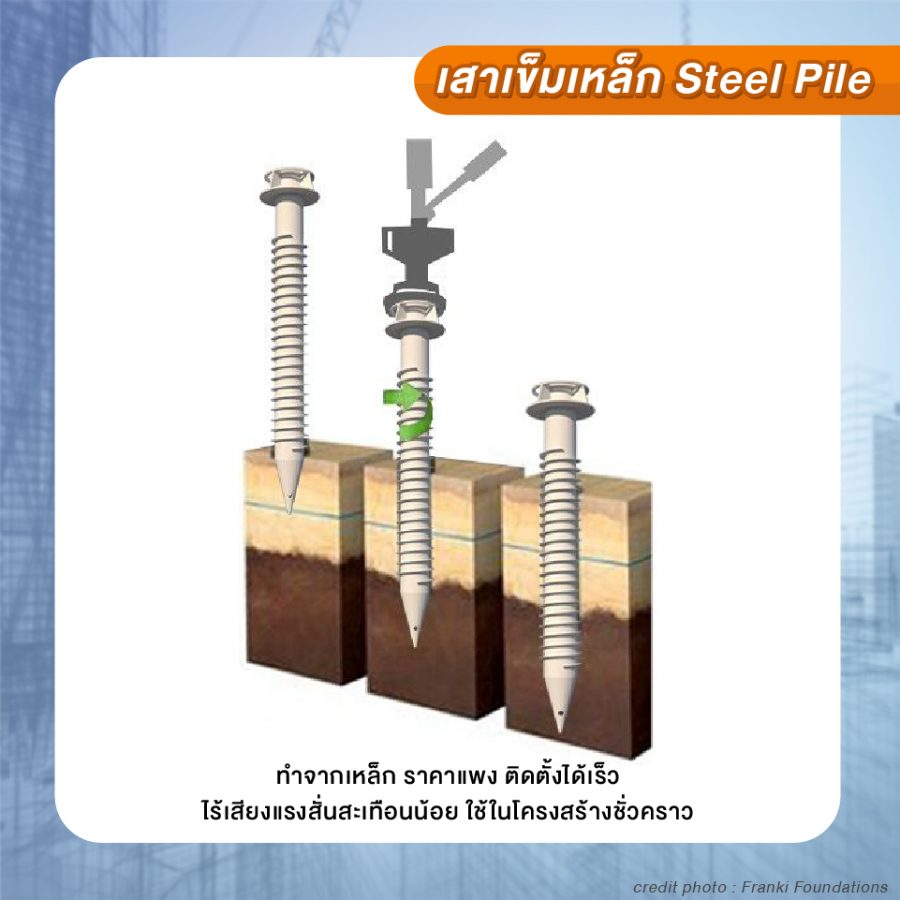 เสาเข็มเหล็ก Steel Pile

ทำจากเหล็ก ราคาแพง ติดตั้งได้เร็ว
ไร้เสียงแรงสั่นสะเทือนน้อย ใช้ในโครงสร้างชั่วคราว

credit photo : Franki Foundations