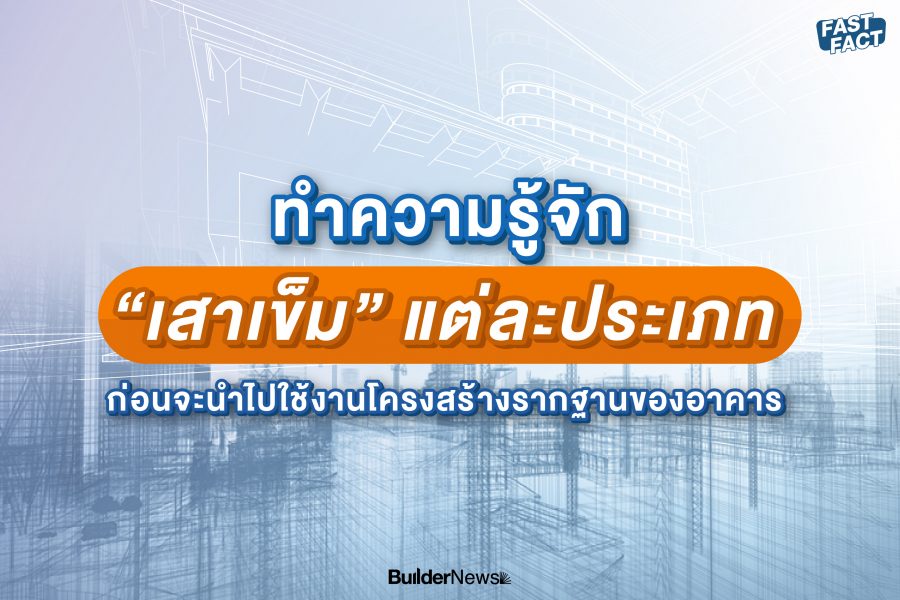 FAST FACT

ทำความรู้จัก

“เสาเข็ม” แต่ละประเภท

ก่อนจะนำไปใช้งานโครงสร้างรากฐานของอาคาร

BuilderNews